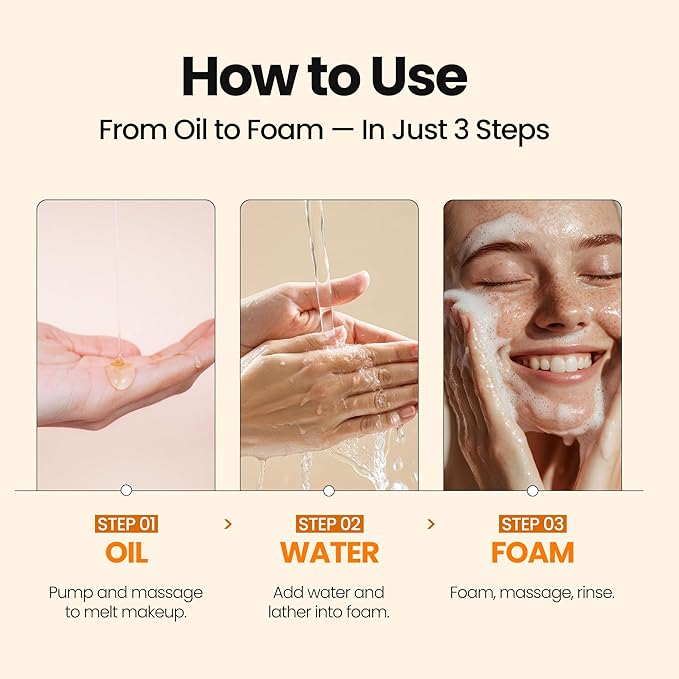 How to Use

From Oil to Foam — In Just 3 Steps

STEP 01
OIL
Pump and massage to melt makeup.

>

STEP 02
WATER
Add water and lather into foam.

>

STEP 03
FOAM
Foam, massage, rinse.